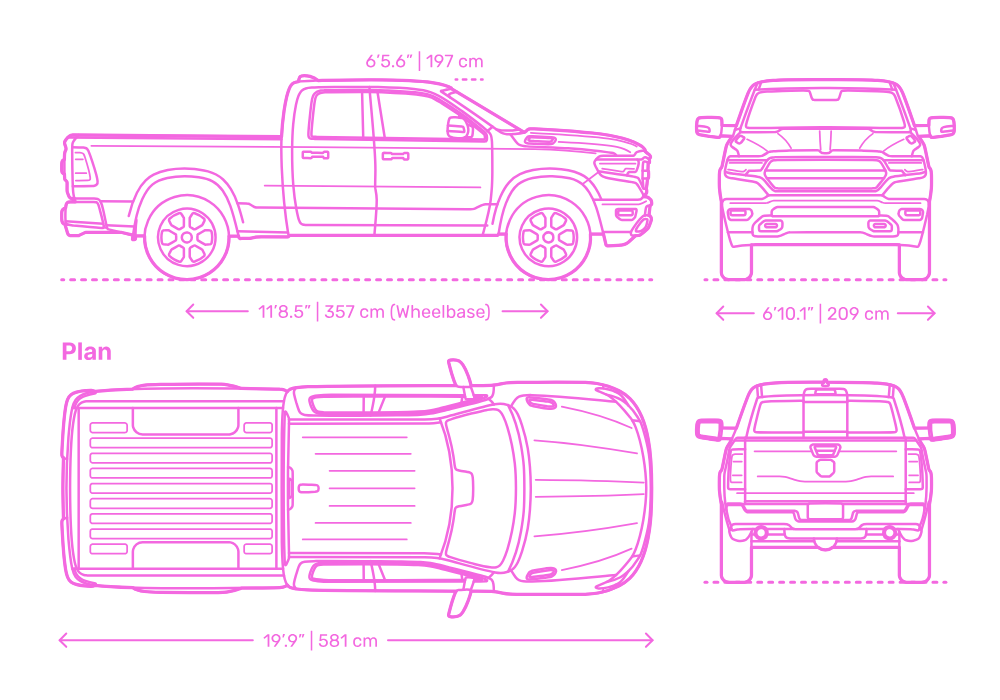 6'5.6" | 197 cm

11'8.5" | 357 cm (Wheelbase)

6'10.1" | 209 cm

Plan

19'.9" | 581 cm